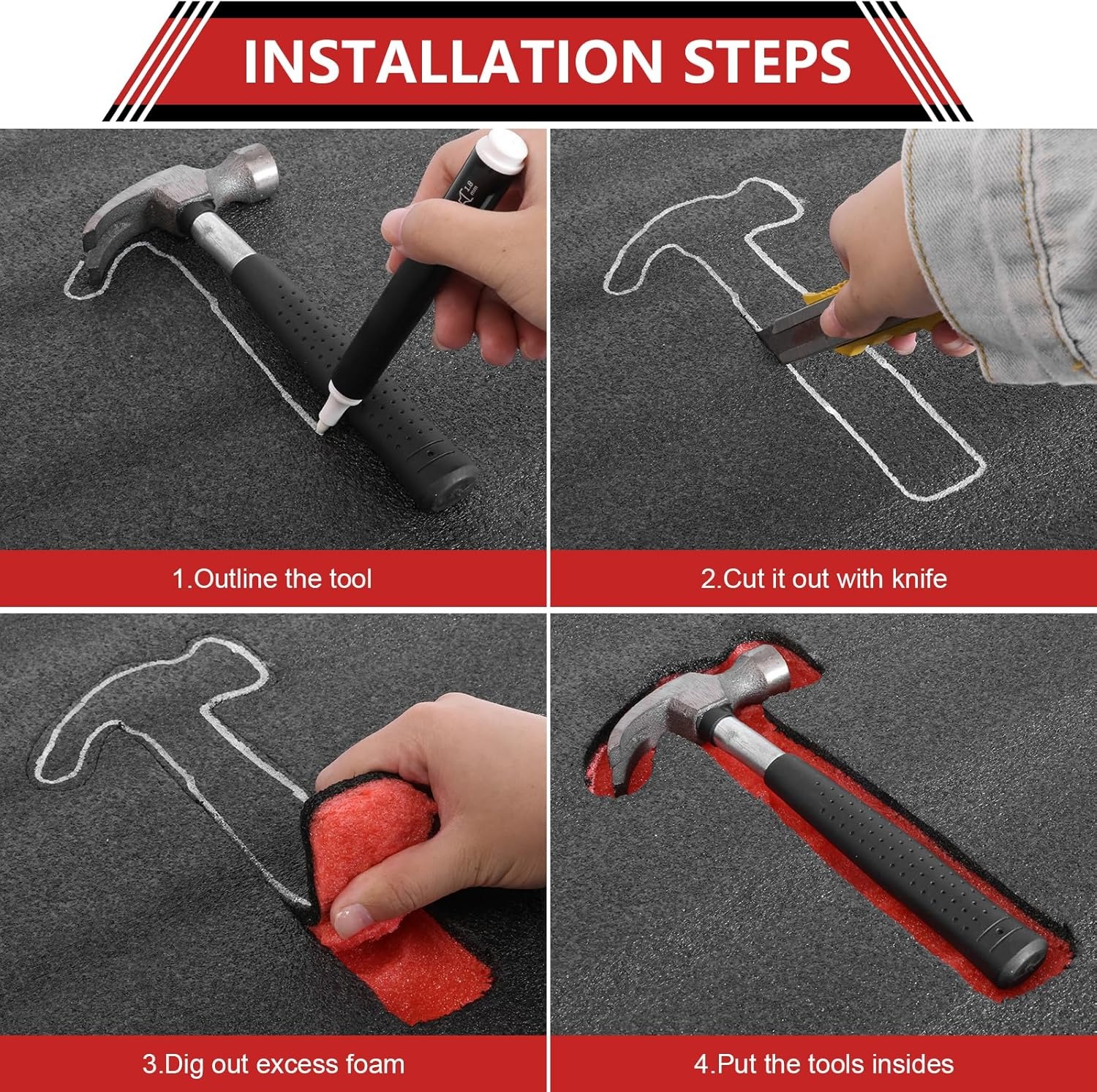 INSTALLATION STEPS

1.8 mm

1.Outline the tool

2.Cut it out with knife

3.Dig out excess foam

4.Put the tools insides