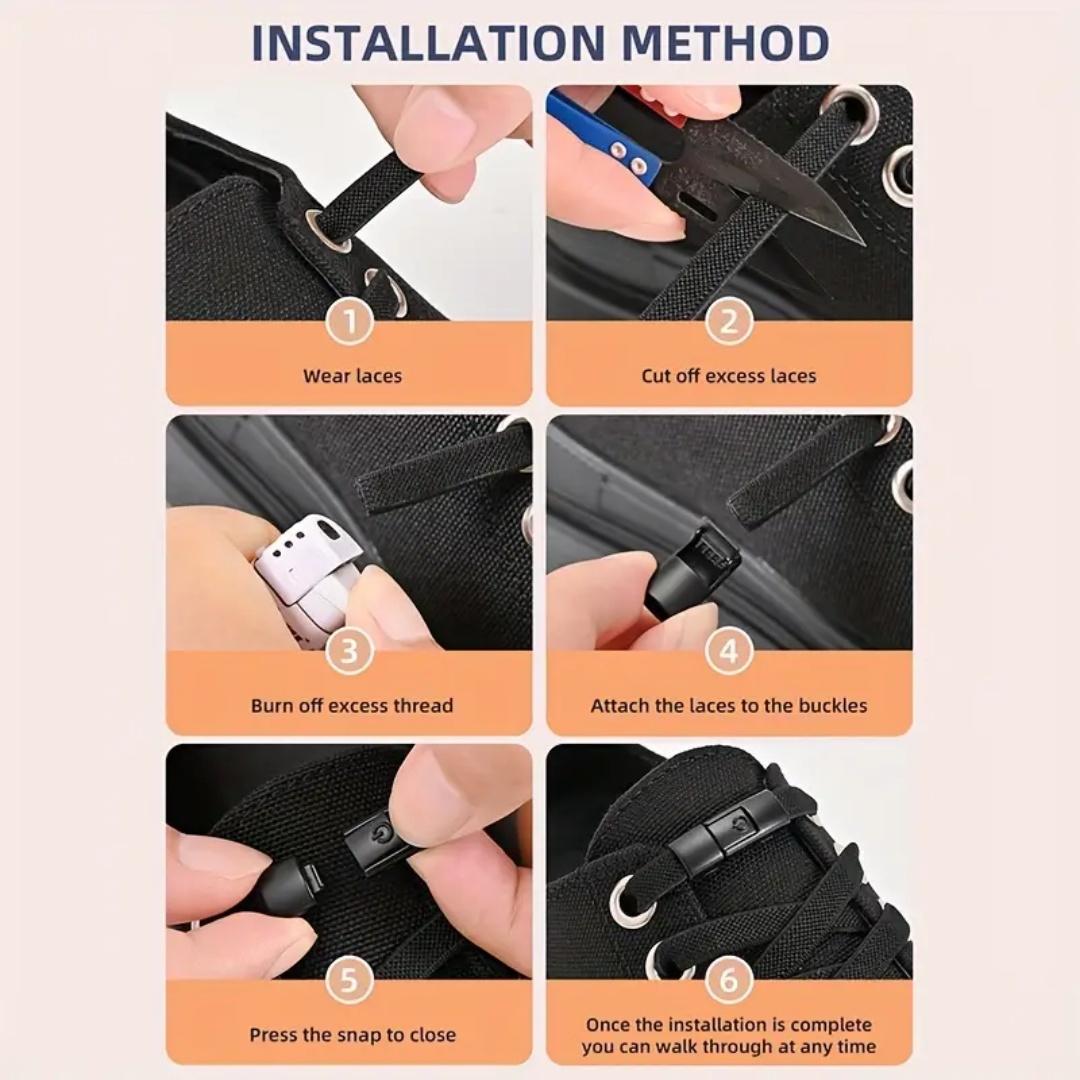 INSTALLATION METHOD

1
Wear laces

2
Cut off excess laces

3
Burn off excess thread

4
Attach the laces to the buckles

5
Press the snap to close

6
Once the installation is complete you can walk through at any time